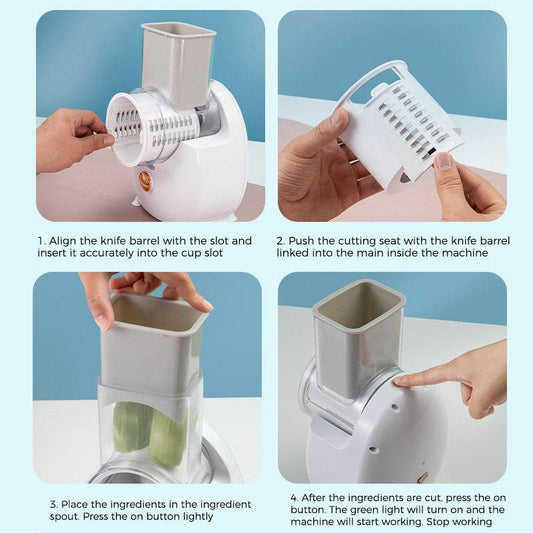 1. Align the knife barrel with the slot and insert it accurately into the cup slot

2. Push the cutting seat with the knife barrel linked into the main inside the machine

3. Place the ingredients in the ingredient spout. Press the on button lightly

4. After the ingredients are cut, press the on button. The green light will turn on and the machine will start working. Stop working