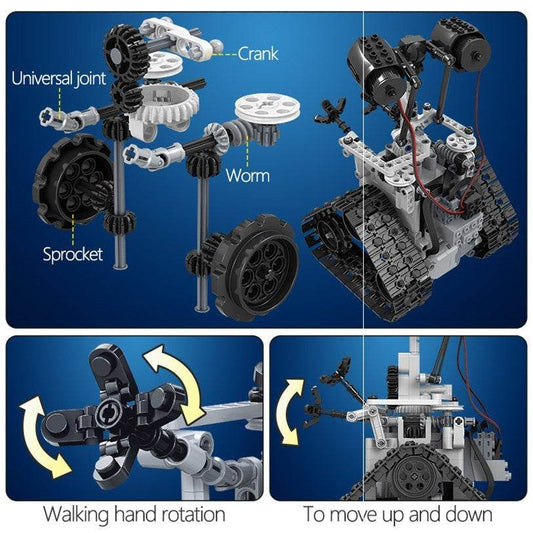 Crank
Universal joint
Worm
Sprocket

Walking hand rotation

To move up and down